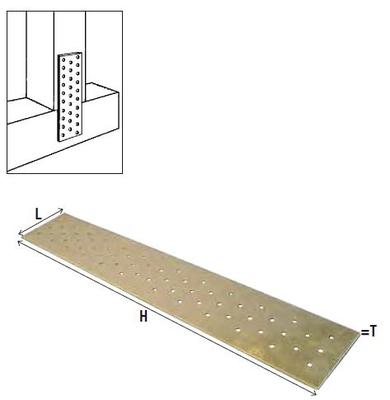 L
H
=T