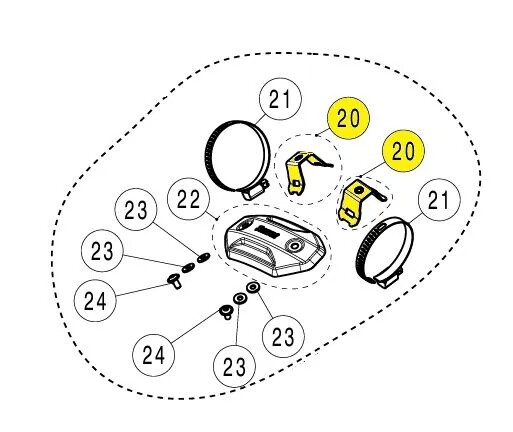 21
20
20
22
21
23
23
24
23
24
23