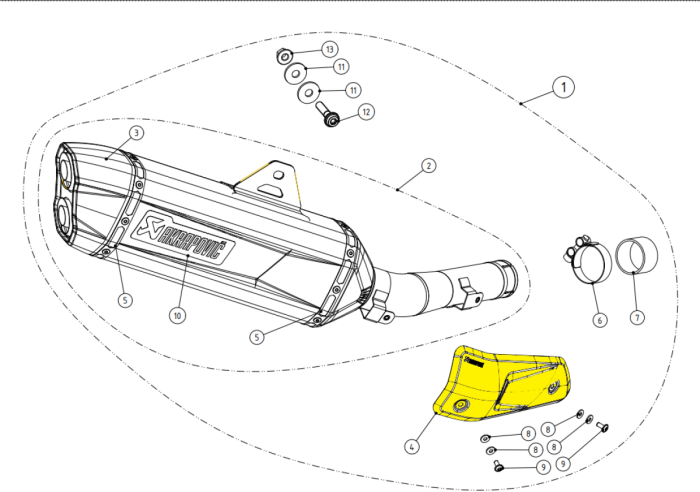 13
11
11
12
1
3
2
AKRAPOVIČ
5
10
5
6
7
4
8
8
8
8
9
9